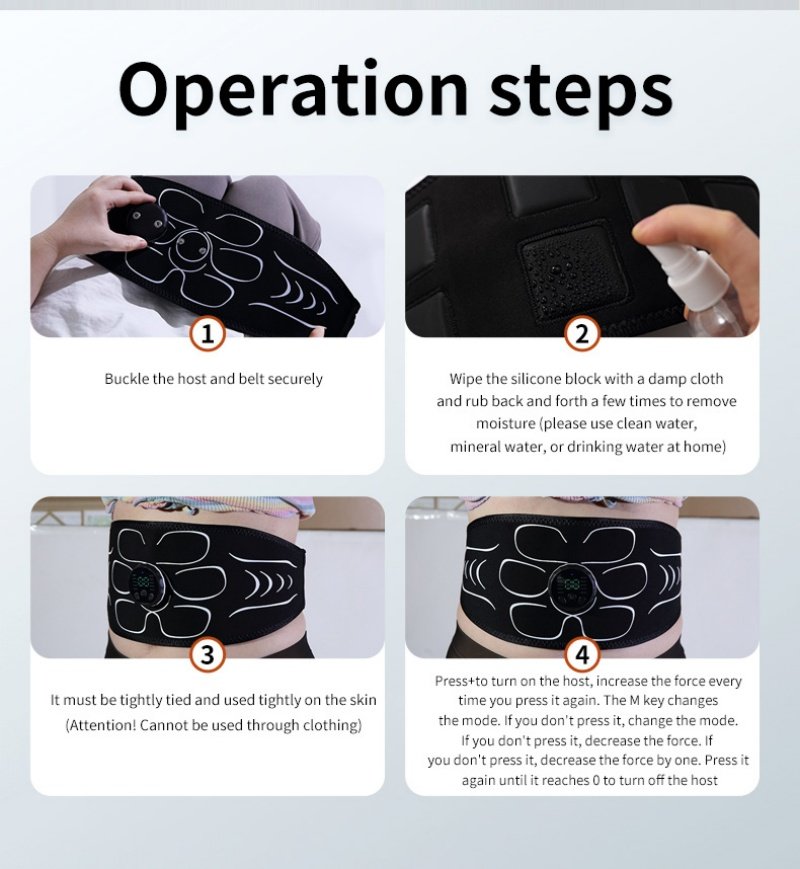 Operation steps

1

Buckle the host and belt securely

2

Wipe the silicone block with a damp cloth and rub back and forth a few times to remove moisture (please use clean water, mineral water, or drinking water at home)

3

It must be tightly tied and used tightly on the skin (Attention! Cannot be used through clothing)

4

Press+to turn on the host, increase the force every time you press it again. The M key changes the mode. If you don't press it, change the mode. If you don't press it, decrease the force. If you don't press it, decrease the force by one. Press it again until it reaches 0 to turn off the host