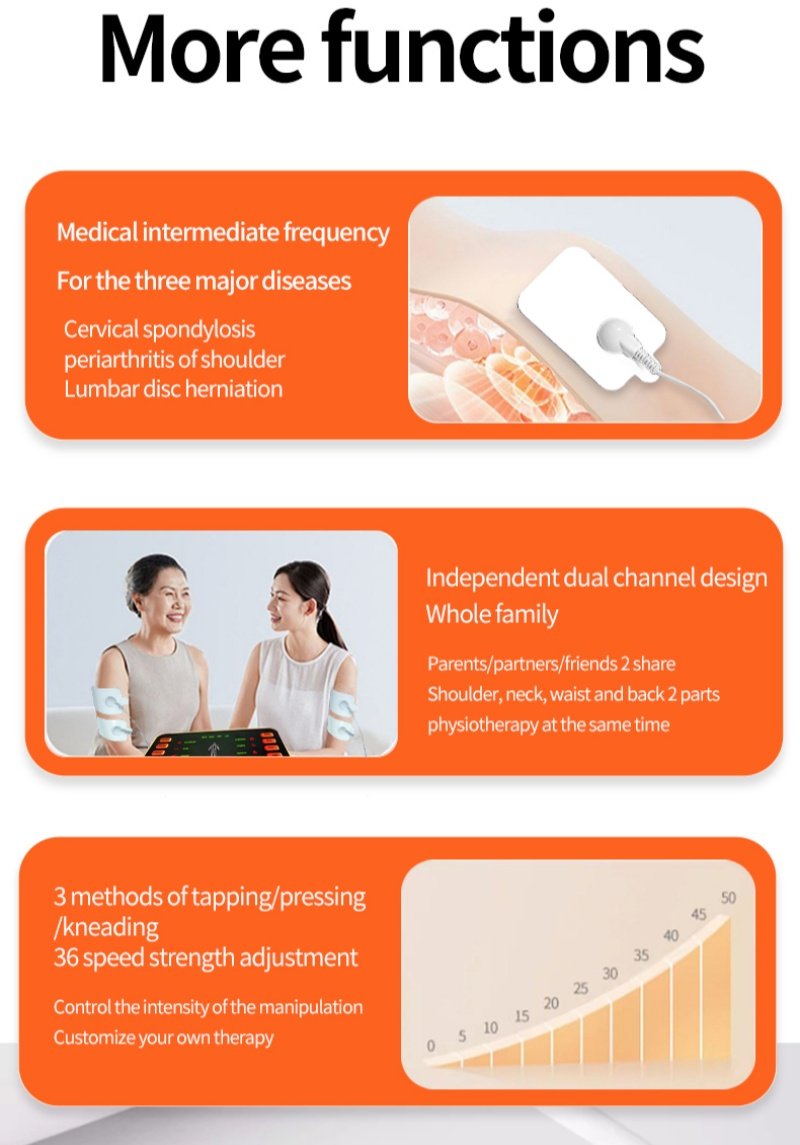 More functions

Medical intermediate frequency
For the three major diseases
Cervical spondylosis
periarthritis of shoulder
Lumbar disc herniation

Independent dual channel design
Whole family
Parents/partners/friends 2 share
Shoulder, neck, waist and back 2 parts
physiotherapy at the same time

3 methods of tapping/pressing /kneading
36 speed strength adjustment
Control the intensity of the manipulation
Customize your own therapy

0 5 10 15 20 25 30 35 40 45 50