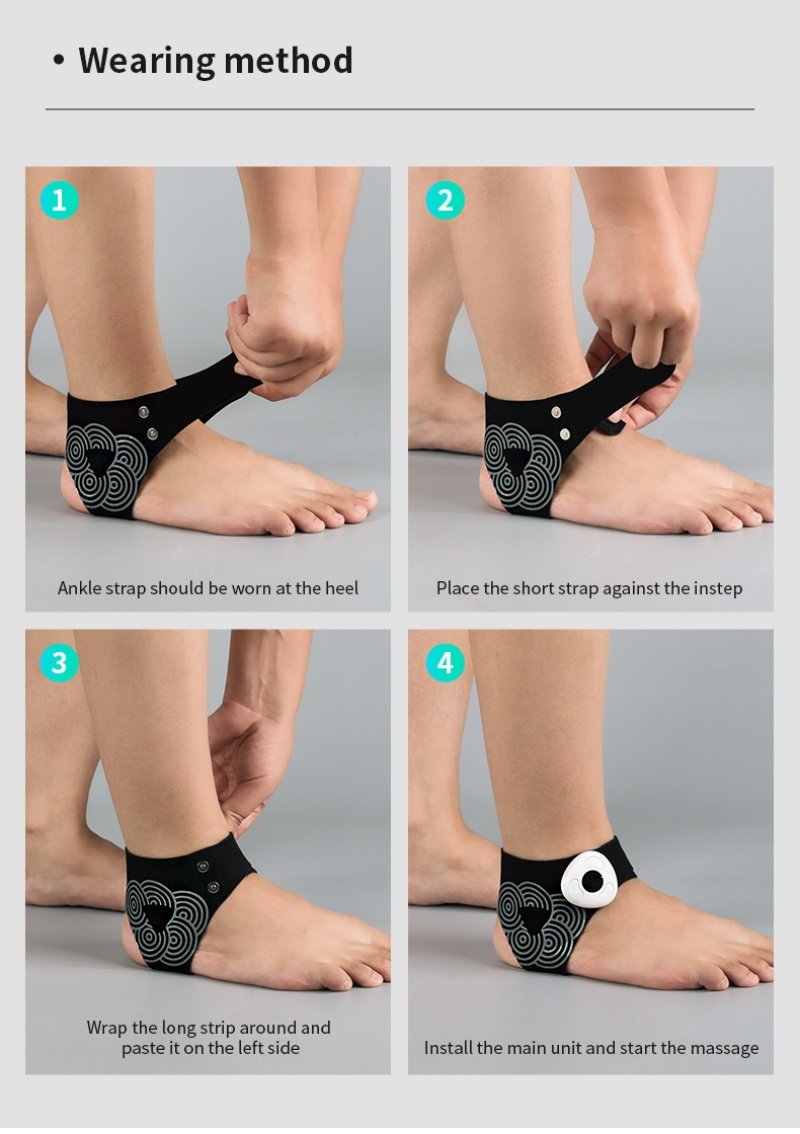 • Wearing method

1

Ankle strap should be worn at the heel

2

Place the short strap against the instep

3

Wrap the long strip around and paste it on the left side

4

Install the main unit and start the massage