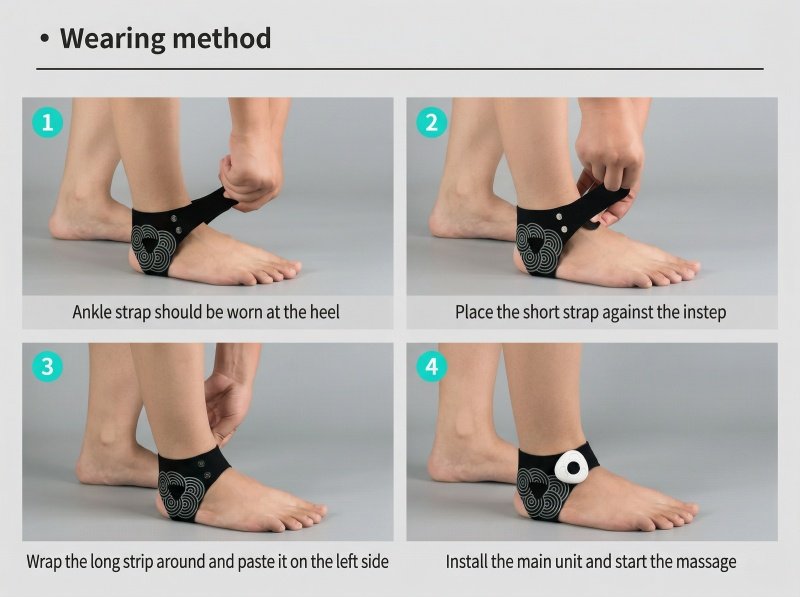 • Wearing method

1

Ankle strap should be worn at the heel

2

Place the short strap against the instep

3

Wrap the long strip around and paste it on the left side

4

Install the main unit and start the massage